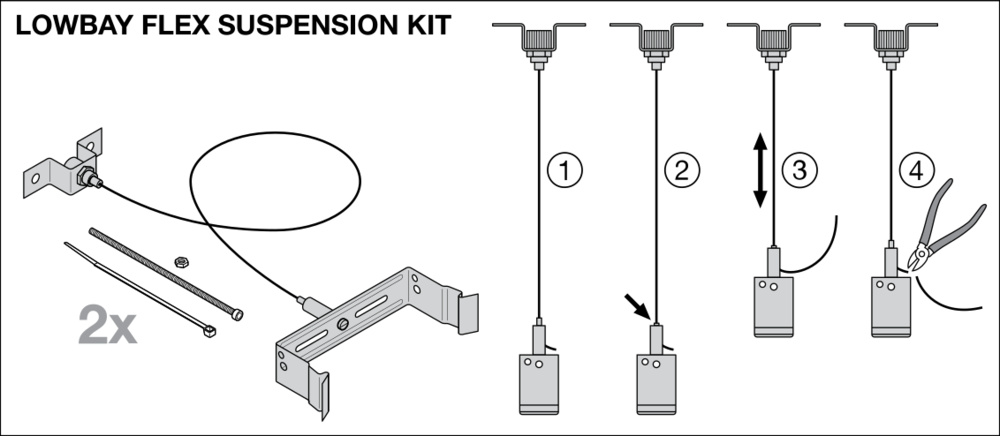 LOWBAY FLEX SUSPENSION KIT

2x

1

2

3

4